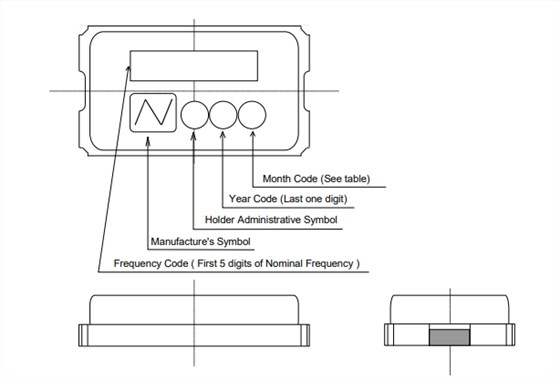 Month Code (See table)
Year Code (Last one digit)
Holder Administrative Symbol
Manufacture's Symbol
Frequency Code ( First 5 digits of Nominal Frequency )